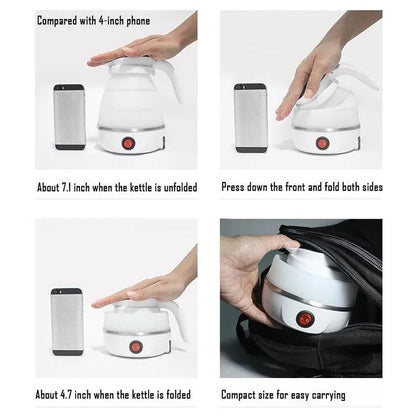 Compared with 4-inch phone

About 7.1 inch when the kettle is unfolded

Press down the front and fold both sides

About 4.7 inch when the kettle is folded

Compact size for easy carrying